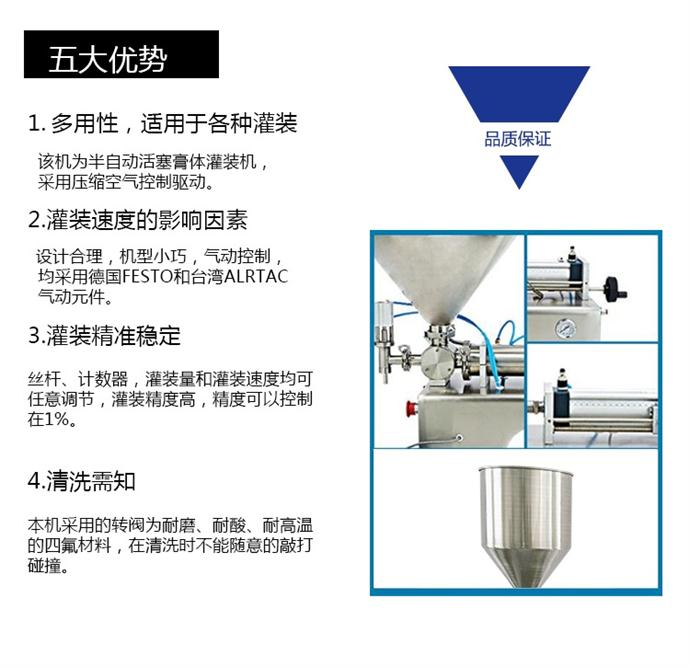 五大优势

1. 多用性，适用于各种灌装

该机为半自动活塞膏体灌装机，采用压缩空气控制驱动。

2.灌装速度的影响因素

设计合理，机型小巧，气动控制，均采用德国FESTO和台湾ALRTAC气动元件。

3.灌装精准稳定

丝杆、计数器，灌装量和灌装速度均可任意调节，灌装精度高，精度可以控制在1%。

4.清洗需知

本机采用的转阀为耐磨、耐酸、耐高温的四氟材料，在清洗时不能随意的敲打碰撞。

品质保证